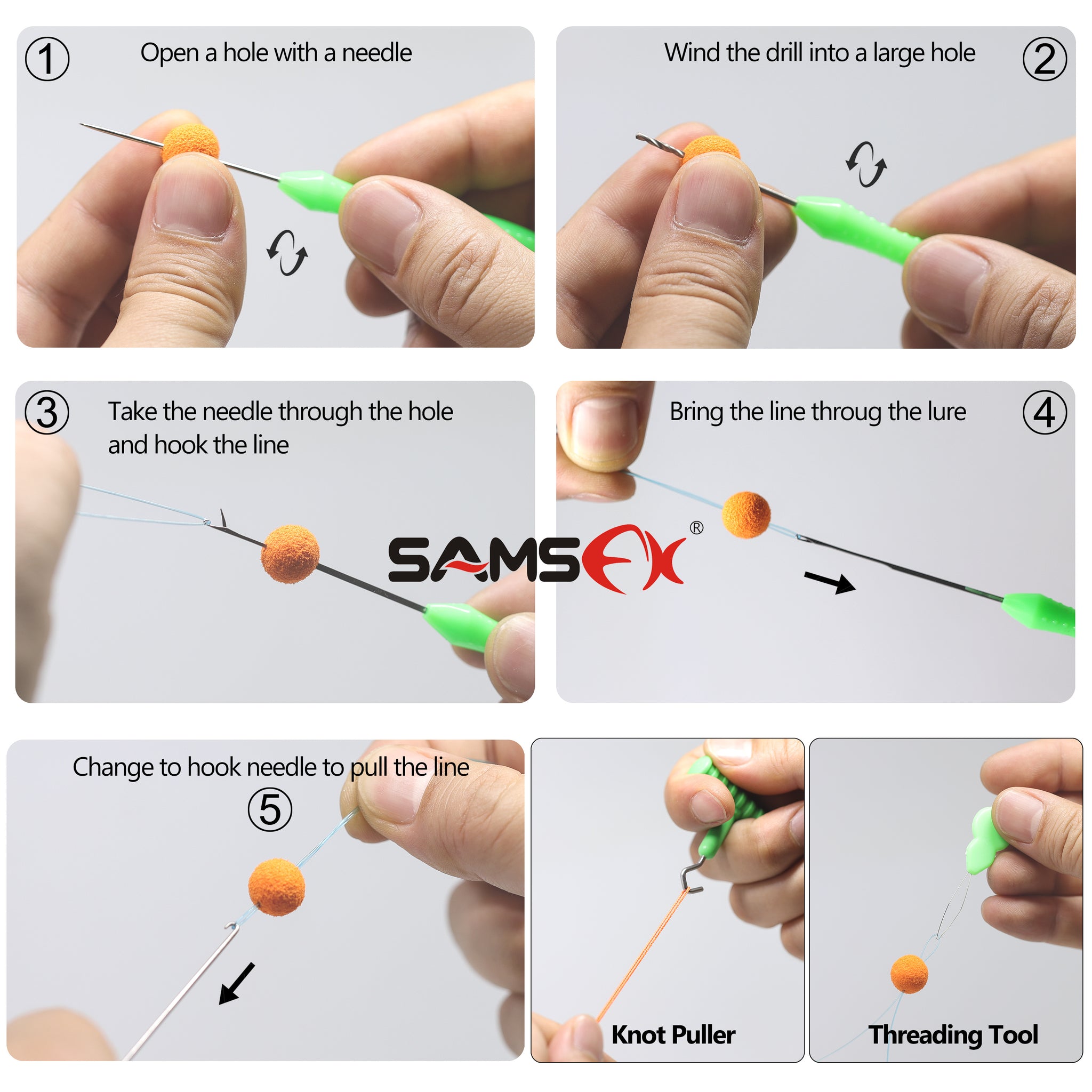 ① Open a hole with a needle

Wind the drill into a large hole ②

③ Take the needle through the hole and hook the line

Bring the line throug the lure ④

SAMSFX®

Change to hook needle to pull the line
⑤

Knot Puller

Threading Tool